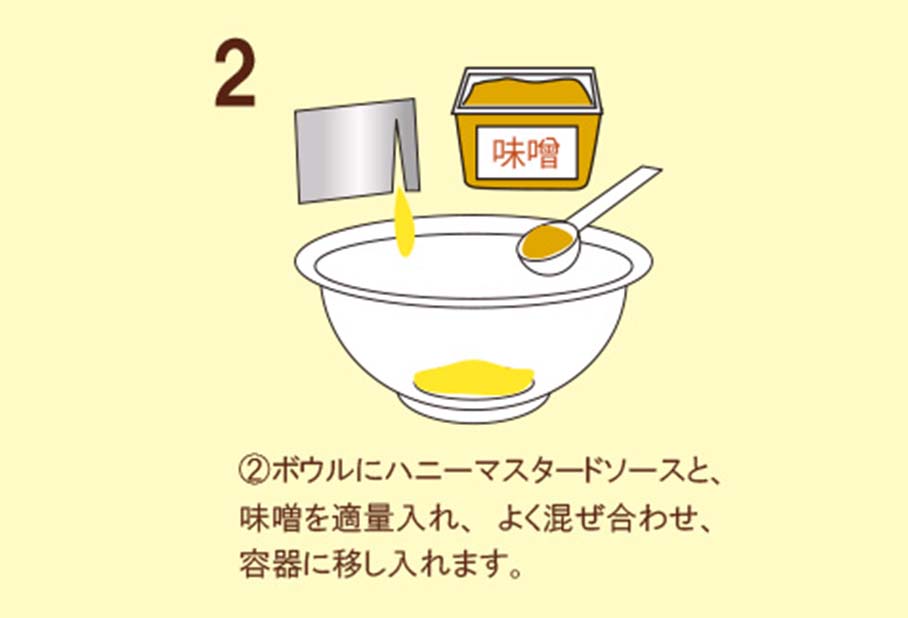 2

味噌

②ボウルにハニーマスタードソースと、味噌を適量入れ、 よく混ぜ合わせ、容器に移し入れます。